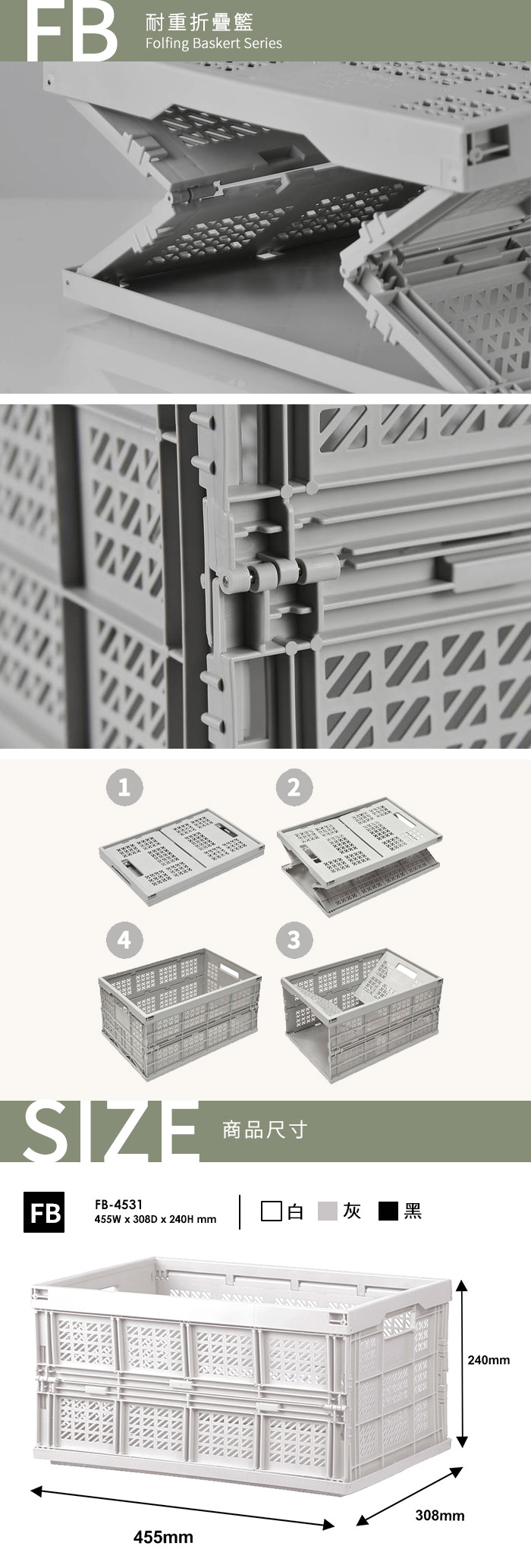 FB 耐重折疊籃
Folfing Baskert Series

1
2
4
3

SIZE 商品尺寸

FB
FB-4531
455W x 308D x 240H mm
白 灰 黑

240mm
308mm
455mm